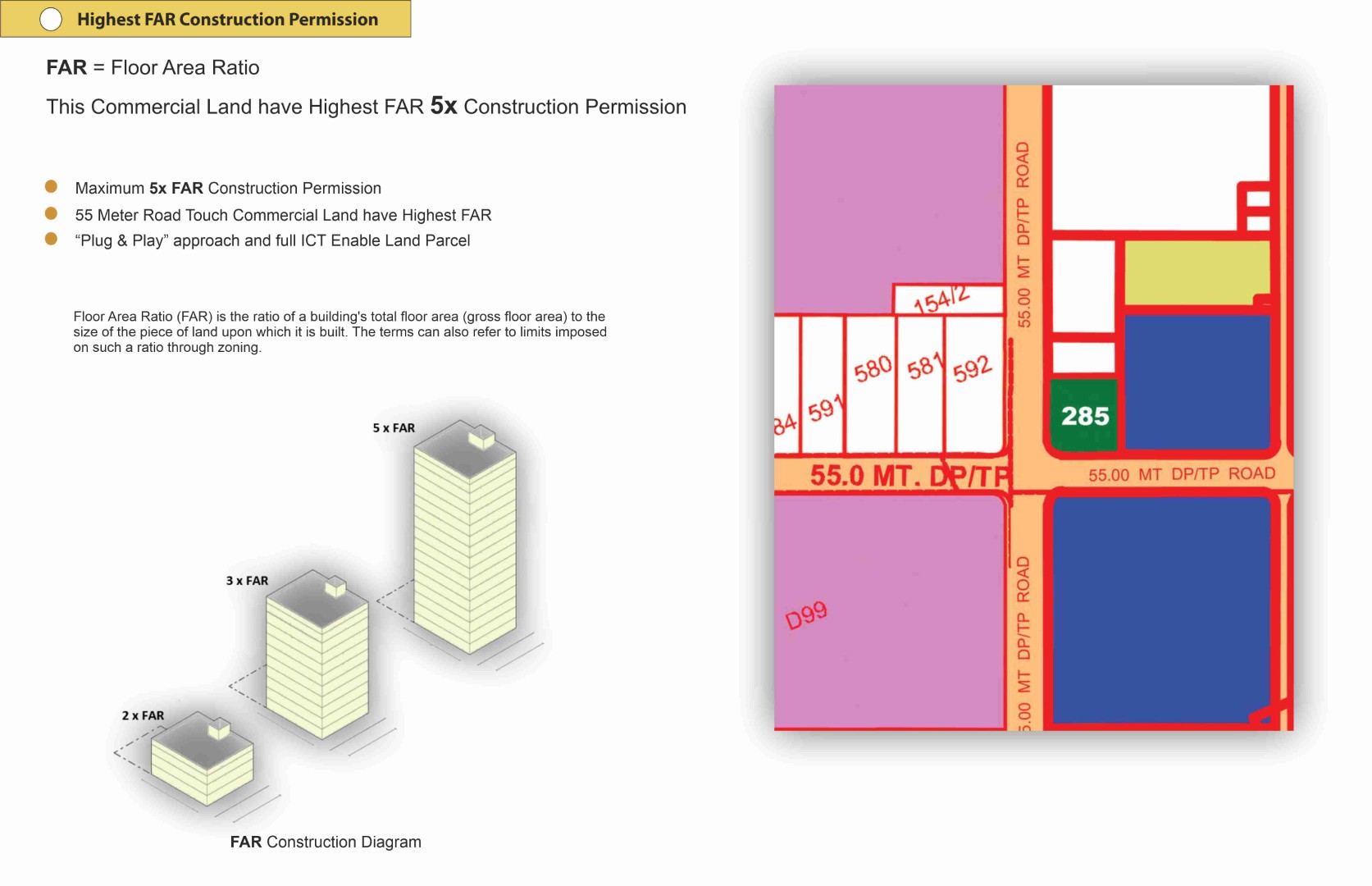 Highest FAR Construction Permission

FAR = Floor Area Ratio

This Commercial Land have Highest FAR 5x Construction Permission

Maximum 5x FAR Construction Permission

55 Meter Road Touch Commercial Land have Highest FAR

"Plug & Play" approach and full ICT Enable Land Parcel

Floor Area Ratio (FAR) is the ratio of a building's total floor area (gross floor area) to the size of the piece of land upon which it is built. The terms can also refer to limits imposed on such a ratio through zoning.

5 x FAR

3 x FAR

2 x FAR

FAR Construction Diagram

55.00 MT DP/TP ROAD

154/2

580

581

592

84

591

285

55.0 MT. DP/TP

55.00 MT DP/TP ROAD

D99

5.00 MT DP/TP ROAD